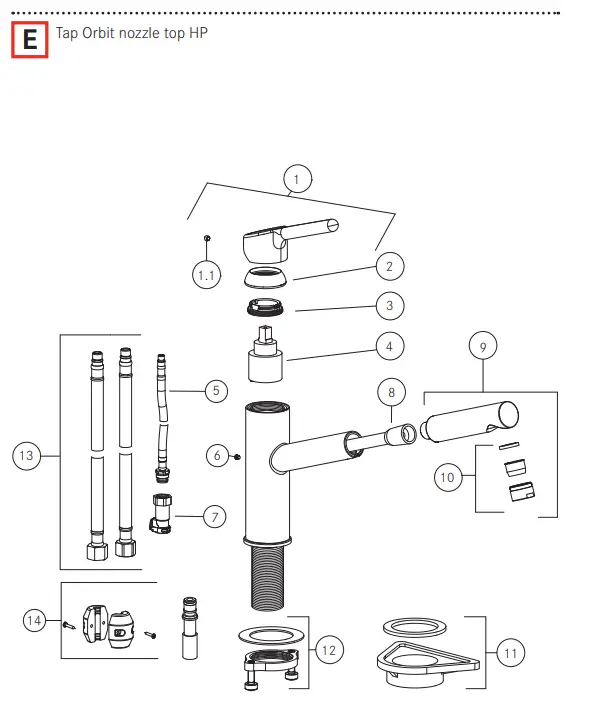 E Tap Orbit nozzle top HP

1
1.1
2
3
4
9
5
8
13
6
10
7
14
12
11