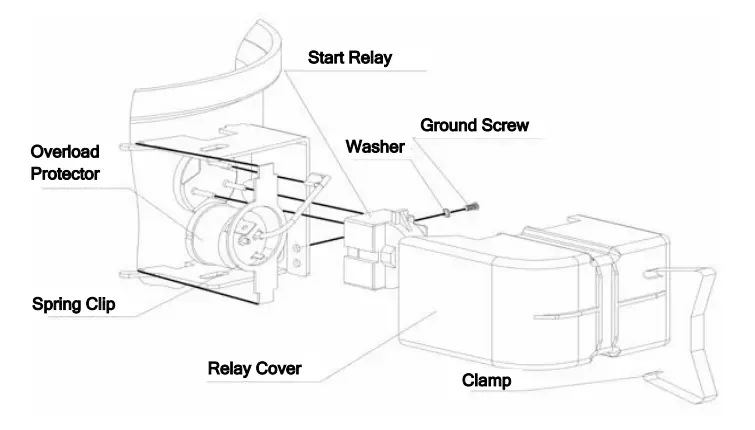 Start Relay
Ground Screw
Washer
Overload Protector
Spring Clip
Relay Cover
Clamp