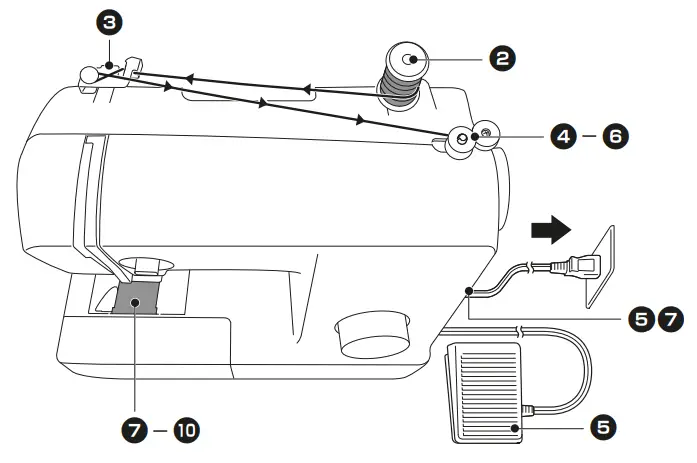 3

2

4 – 6

5 7

7 – 10

5