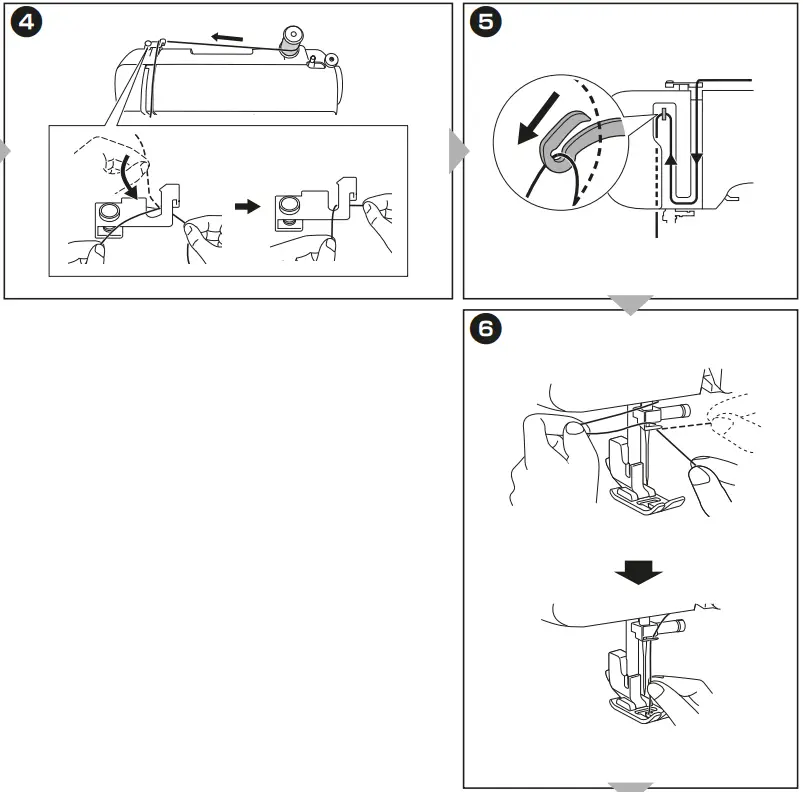 4

5

6