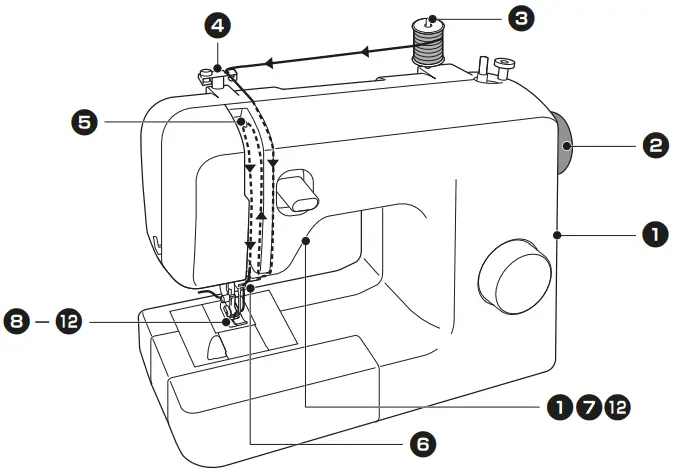 4
3
5
2
1
8 – 12
1 7 12
6