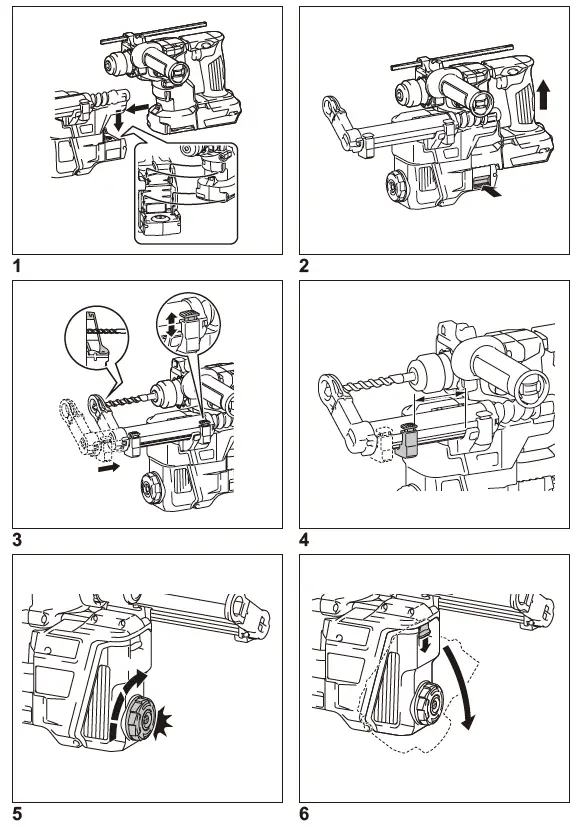 1

2

3

4

5

6