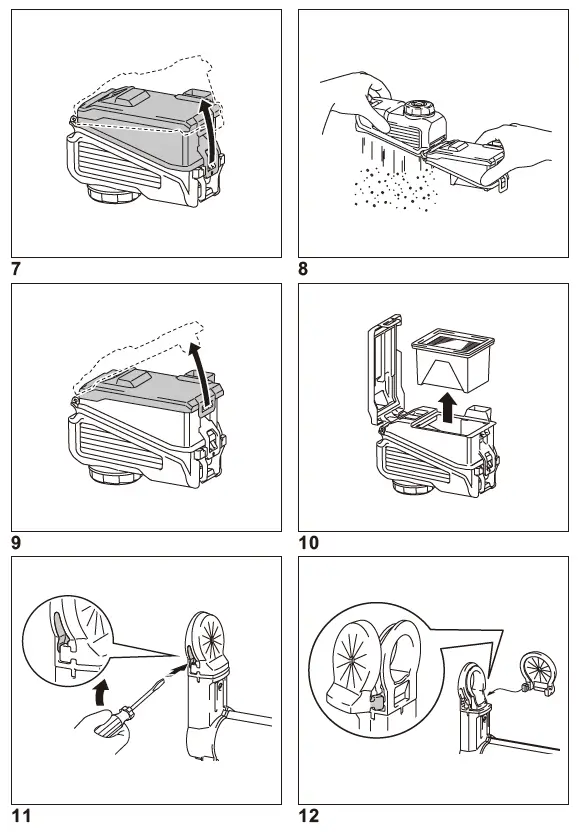 7

8

9

10

11

12