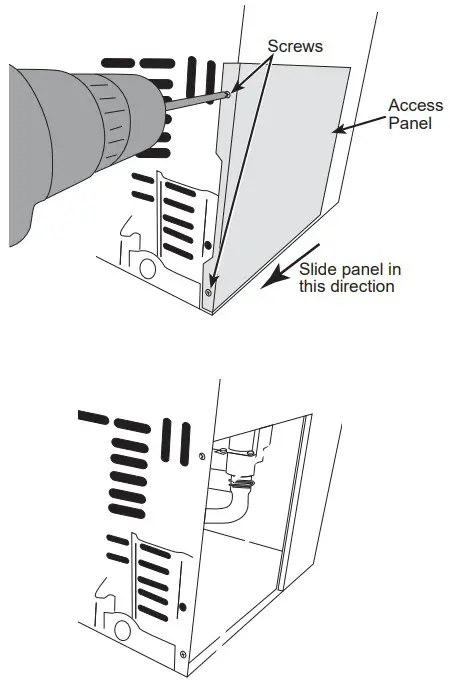 Screws

Access Panel

Slide panel in this direction