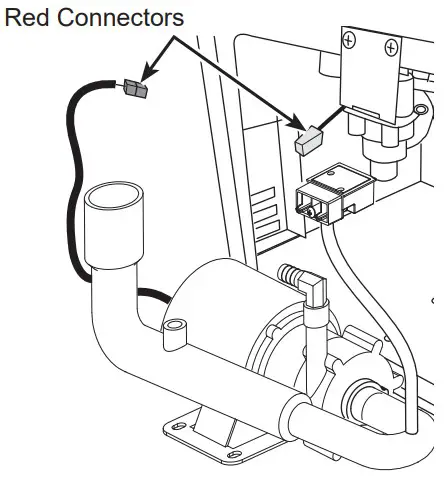 Red Connectors