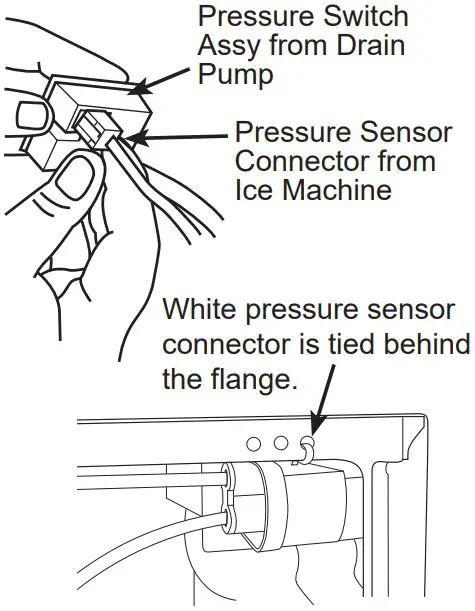 Pressure Switch Assy from Drain Pump

Pressure Sensor Connector from Ice Machine

White pressure sensor connector is tied behind the flange.