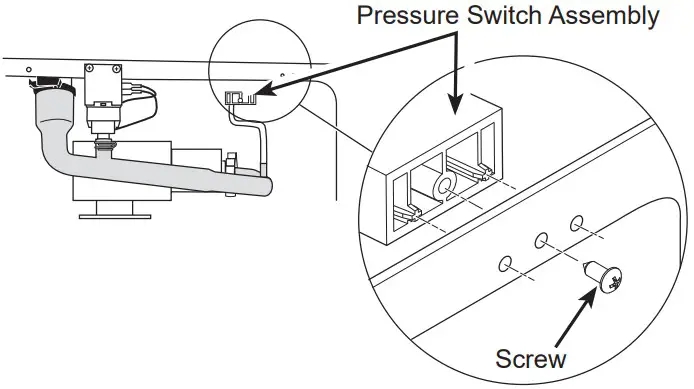 Pressure Switch Assembly

Screw