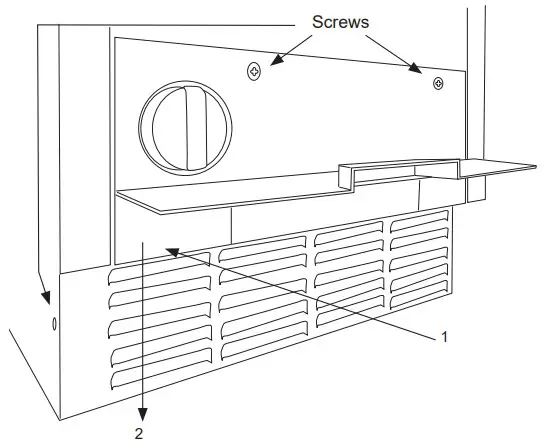 Screws

1

2