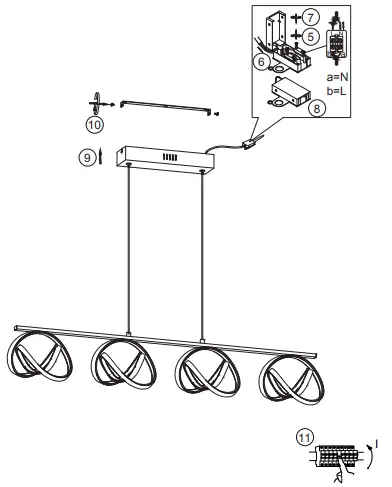 7
5
6
a=N
b=L
8
10
9
11
I