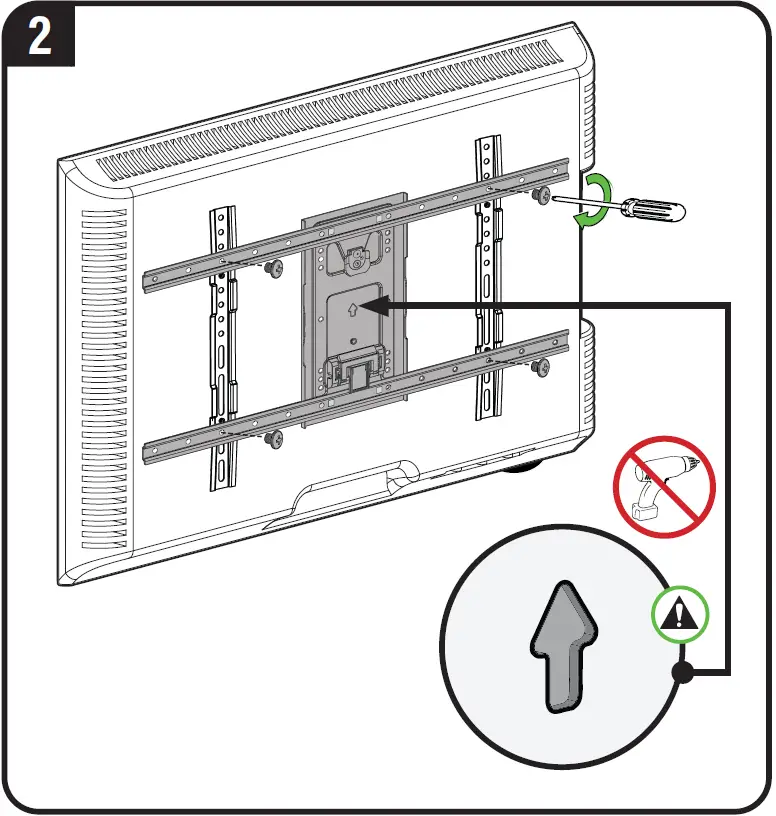 2