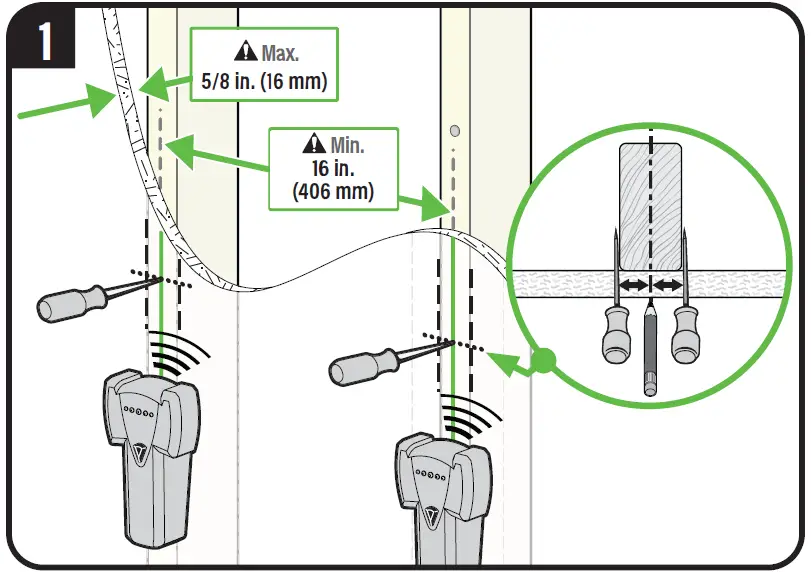 1

Max.
5/8 in. (16 mm)

Min.
16 in.
(406 mm)