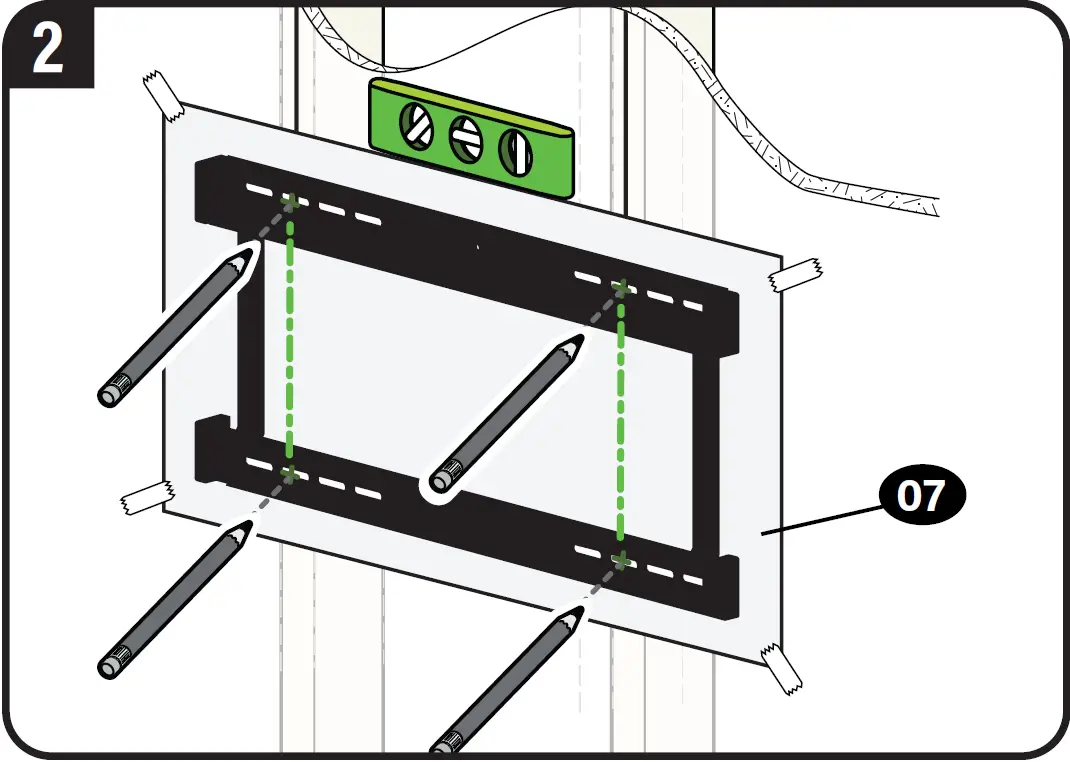 2

07