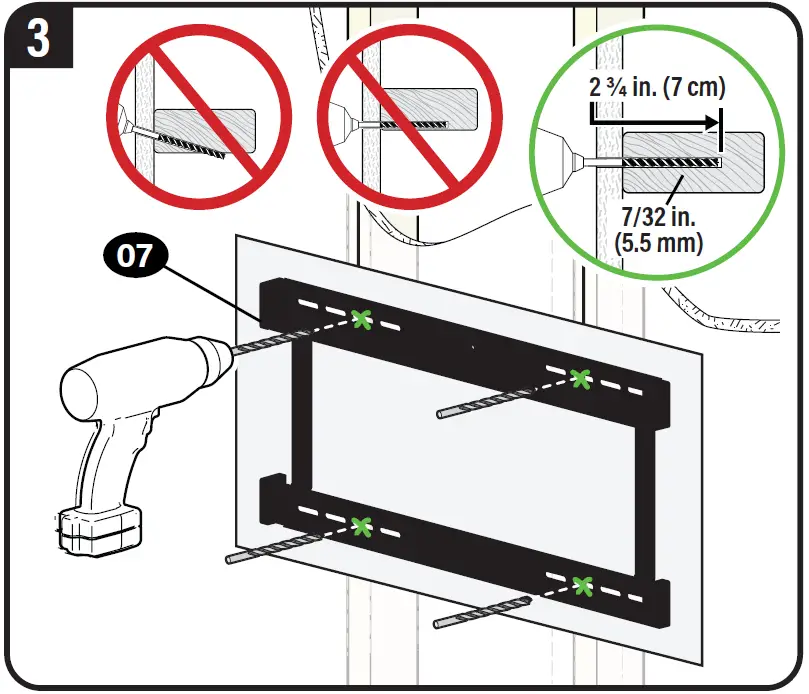 3

2 ¾ in. (7 cm)

7/32 in.
(5.5 mm)

07