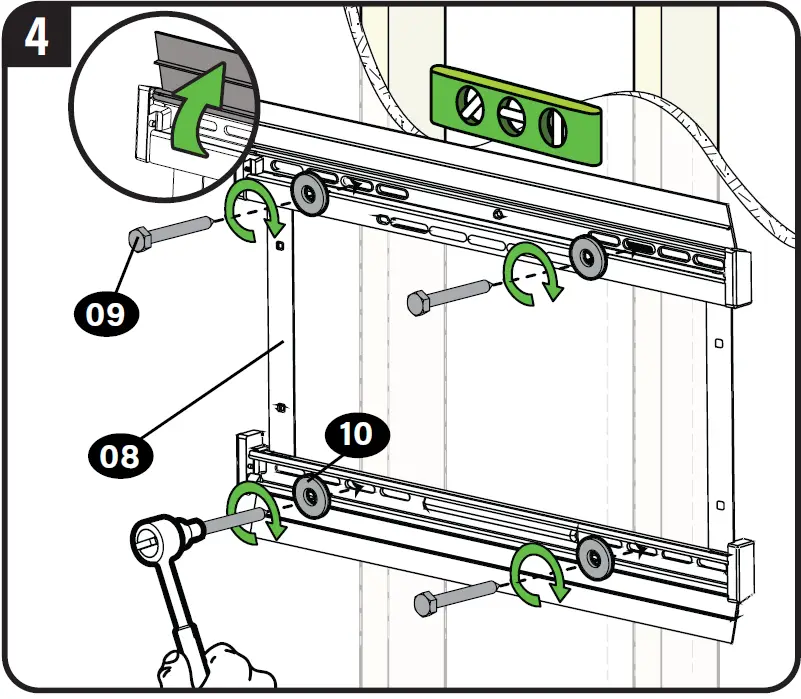 4

09

08

10