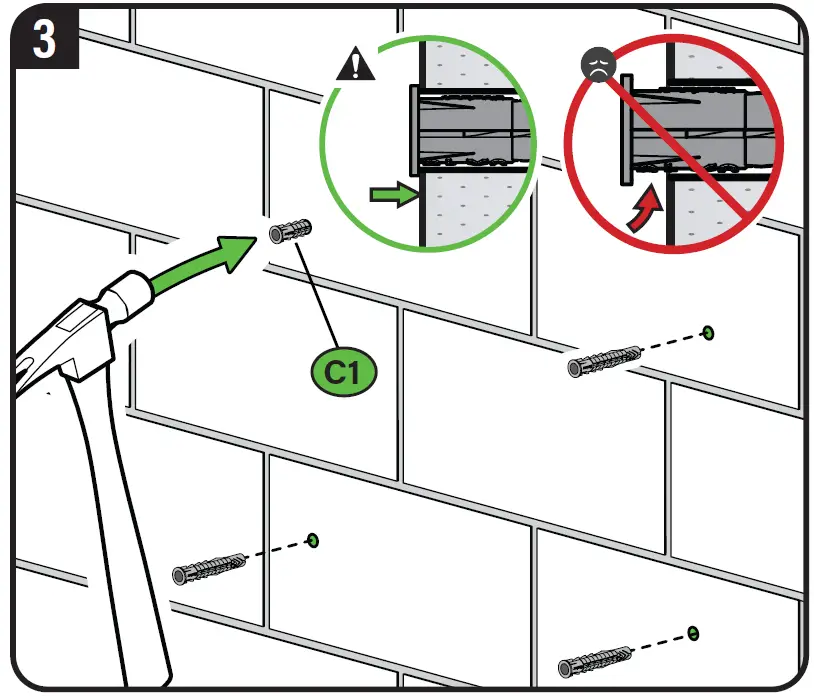 3

C1