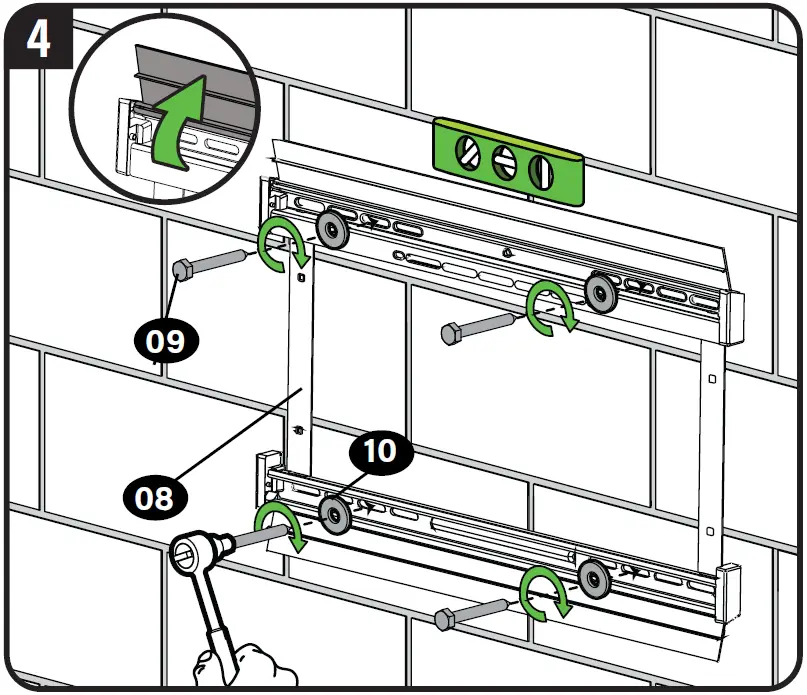 4

09

10

08