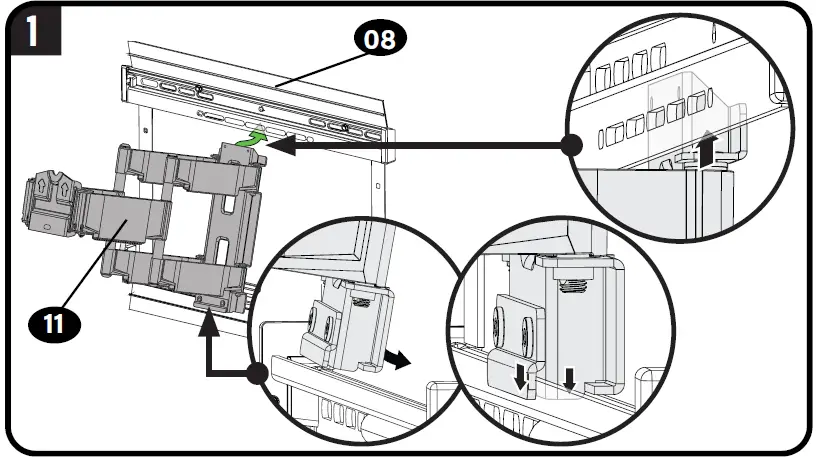 1

08

11