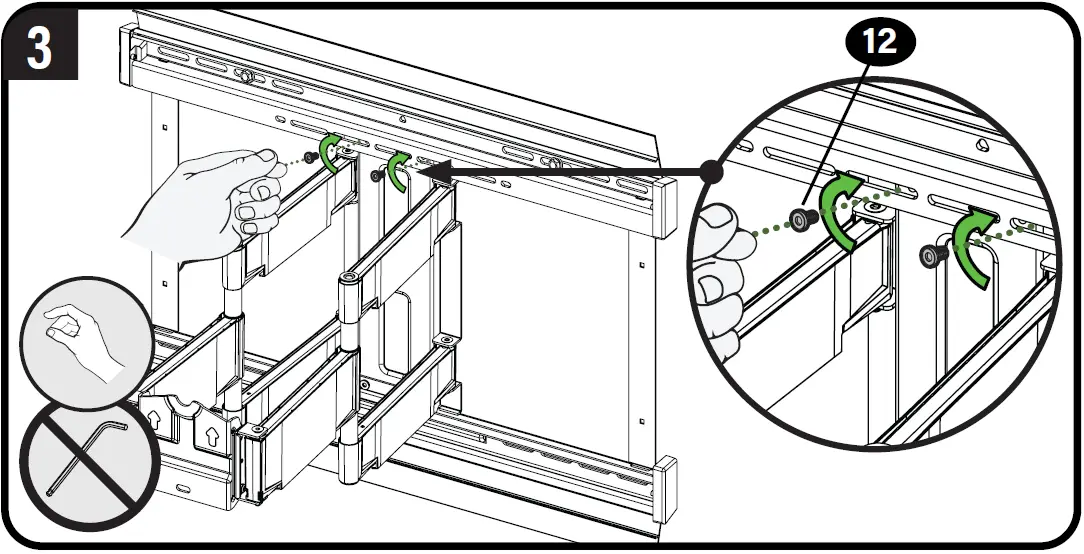 3

12