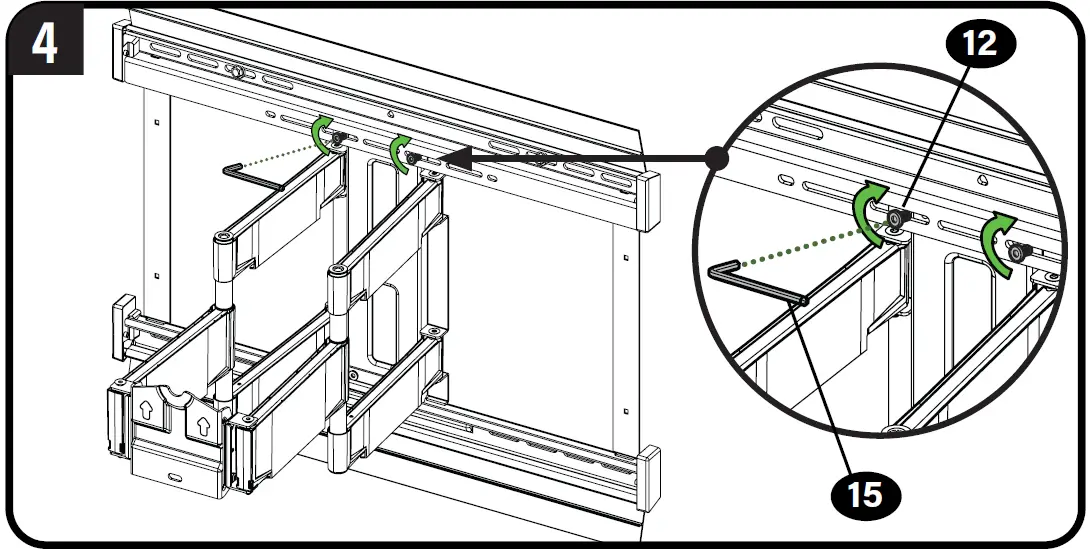 4

12

15