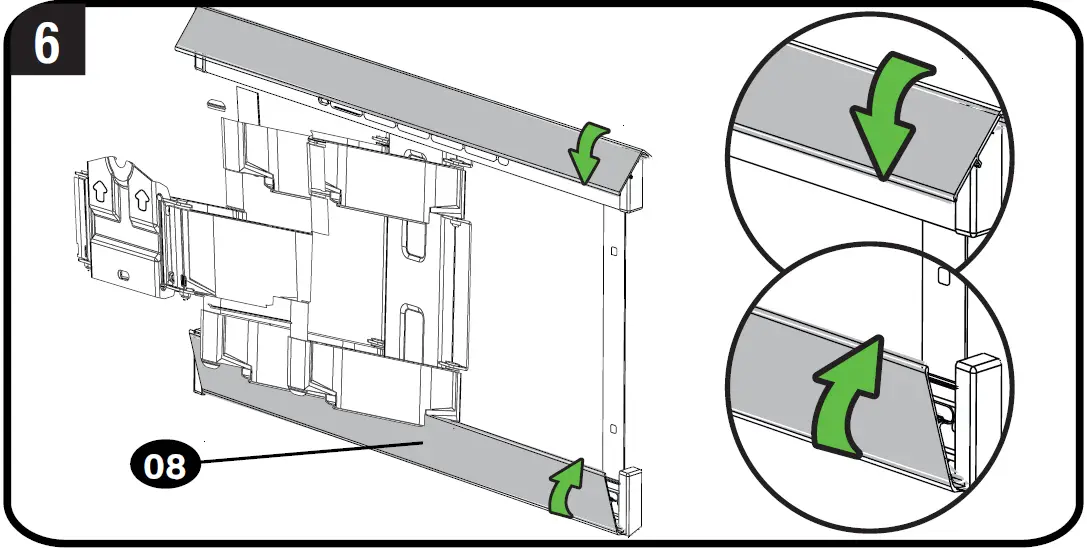 6

08