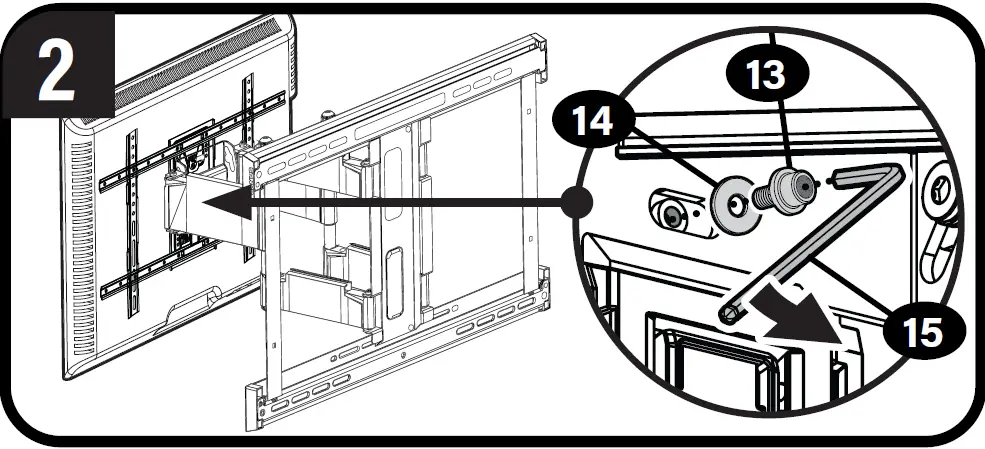 2

14

13

15