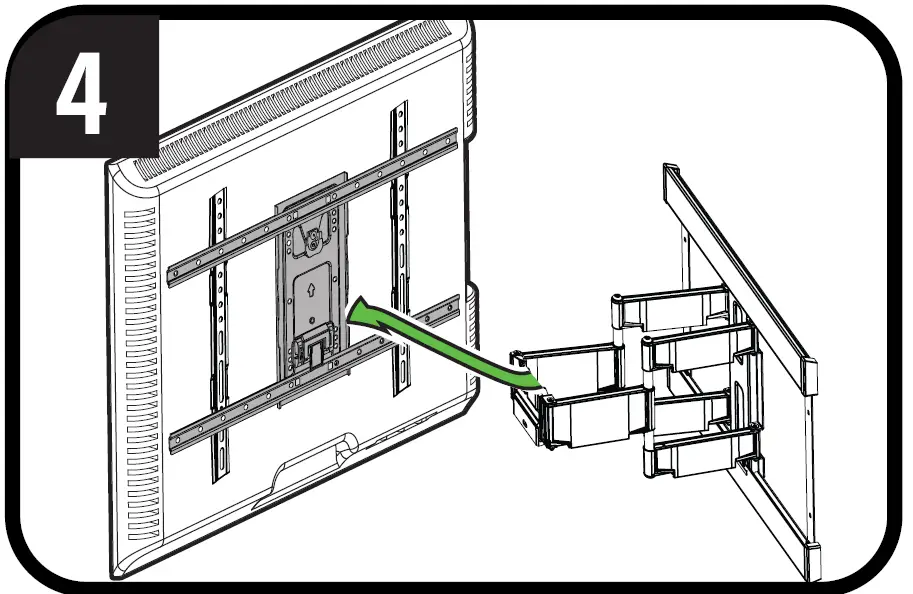 4