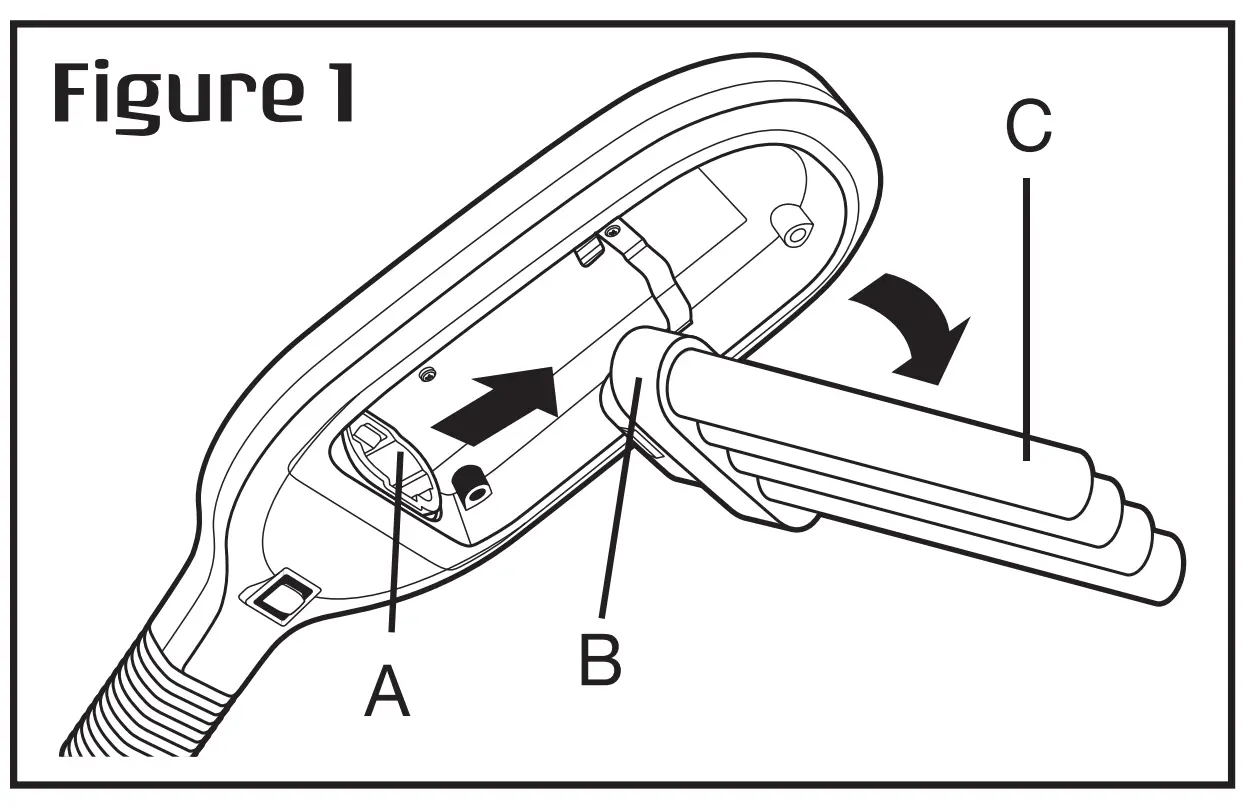 Figure 1

C

A

B