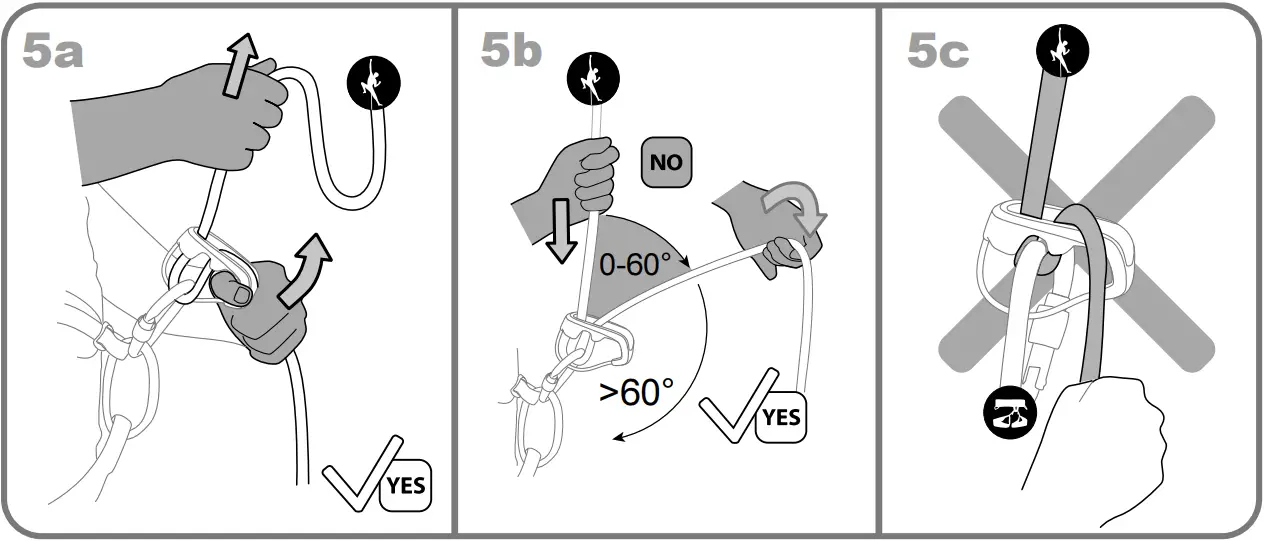 5a

YES

5b

NO

0-60°

>60°

YES

5c