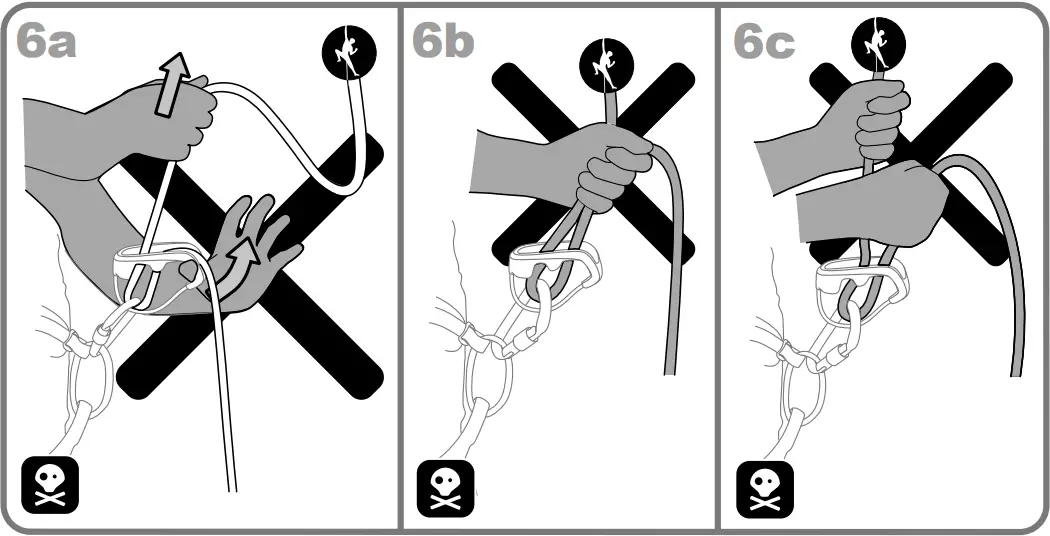 6a

6b

6c