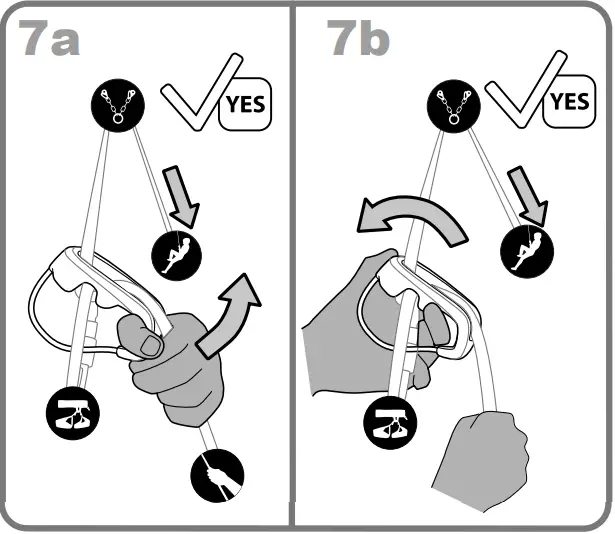 7a

YES

7b

YES