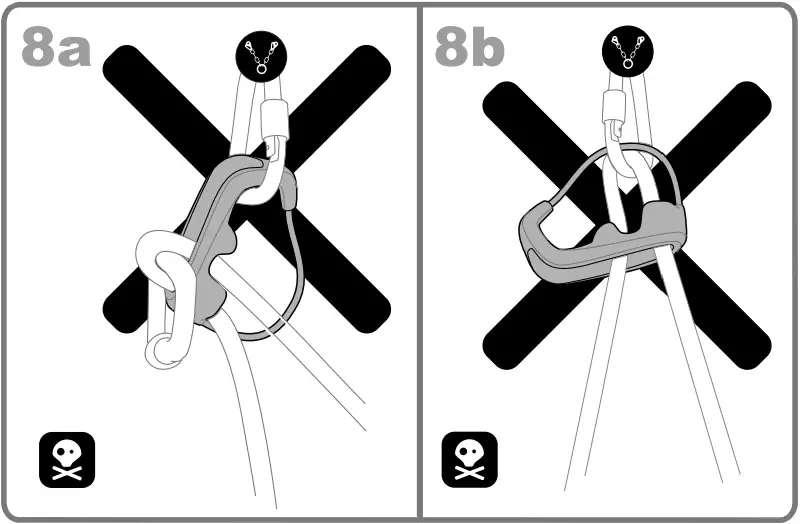 8a

8b