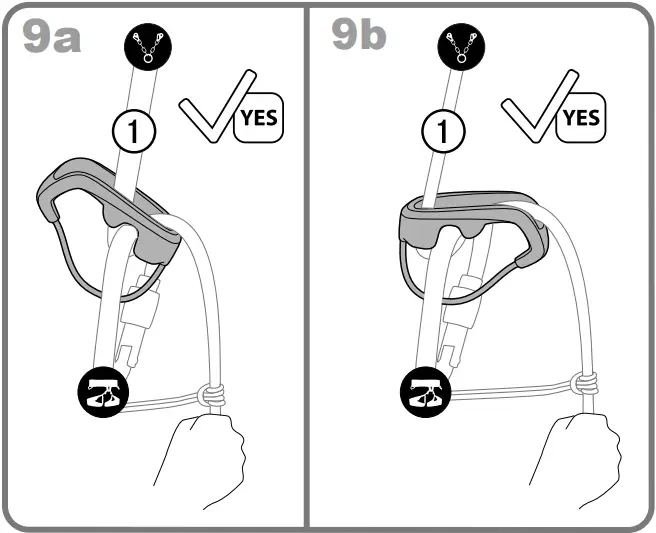 9a

1

YES

9b

1

YES