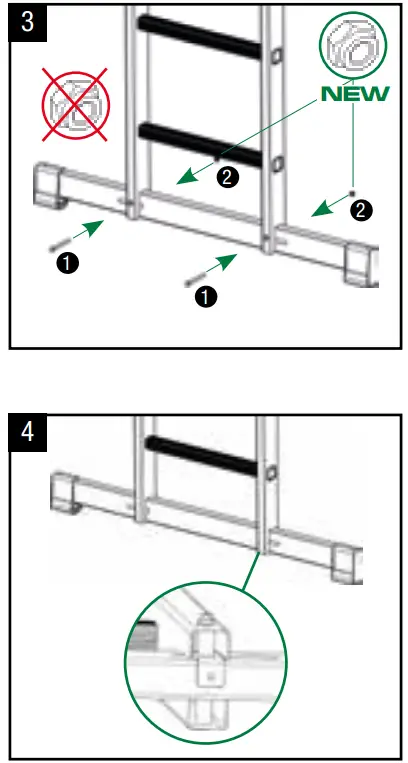 3

NEW

2

2

1

1

4