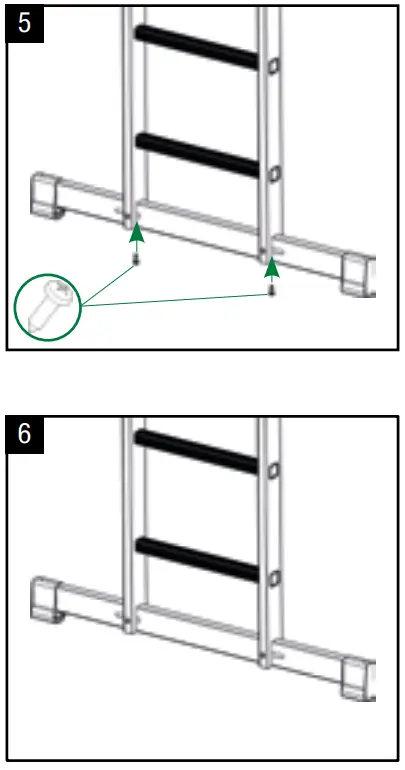 5

6