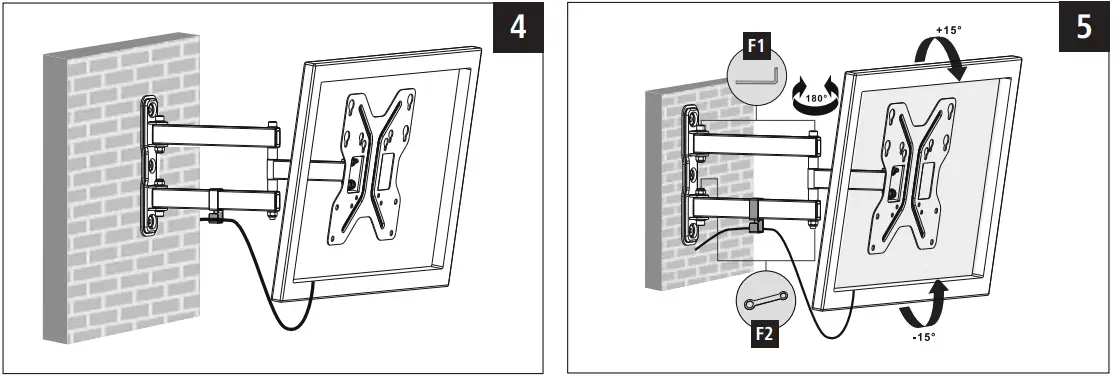 4

5

F1

180°

+15°

F2

-15°