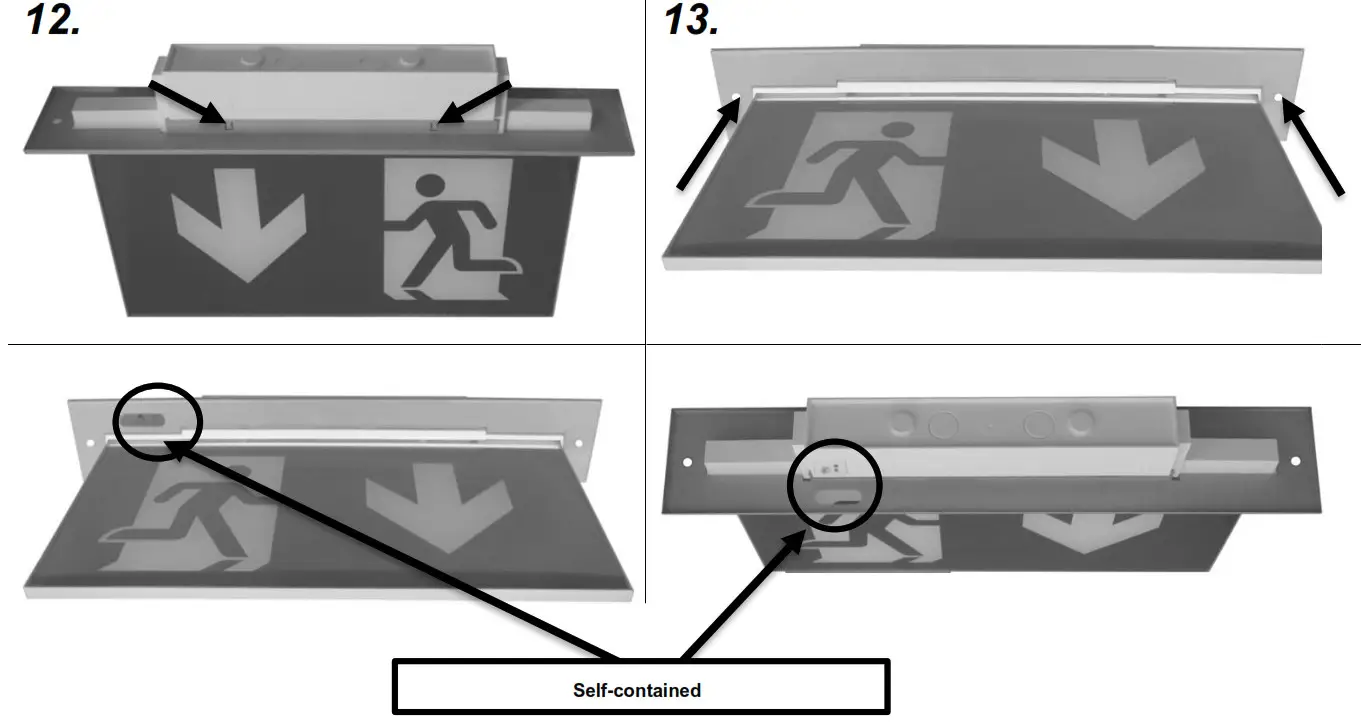 12.

13.

Self-contained