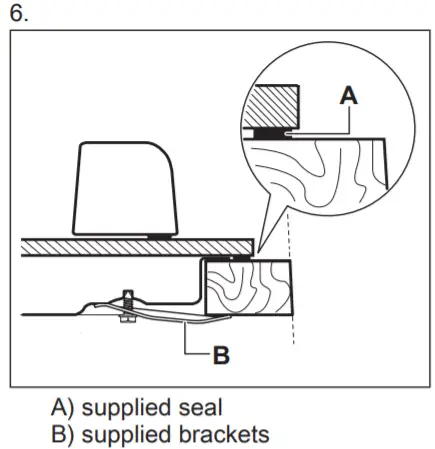 6.

A

B

A) supplied seal
B) supplied brackets