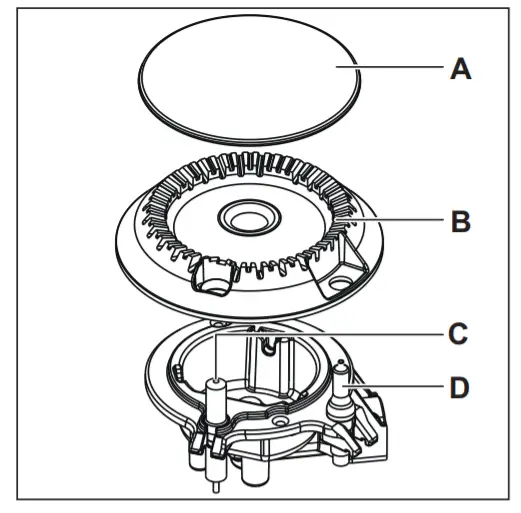 A
B
C
D