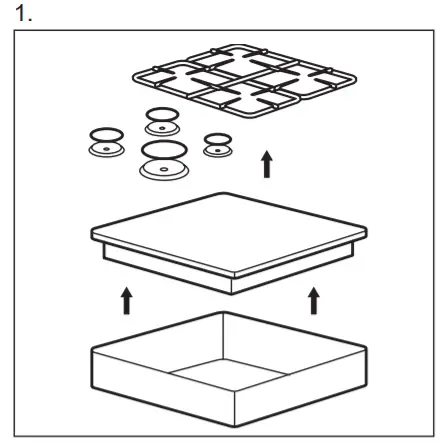 1.