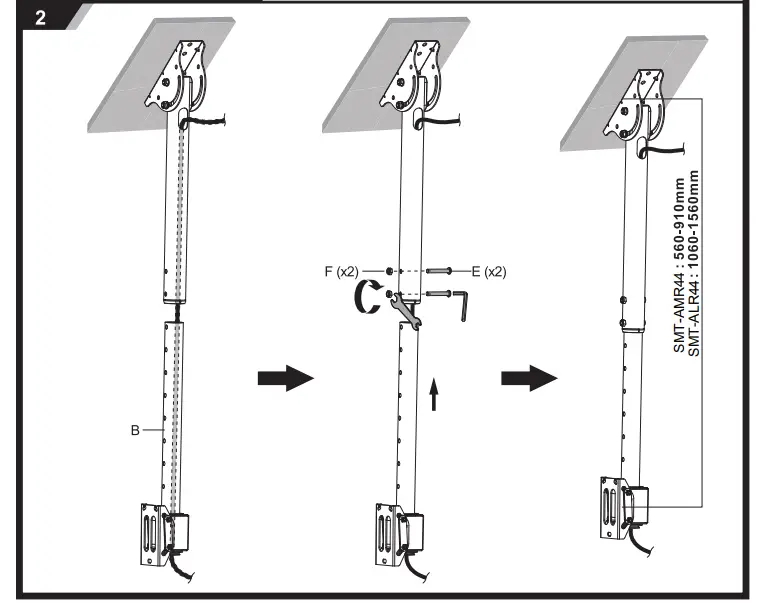 2

B

F (x2)

E (x2)

SMT-AMR44 : 560-910mm
SMT-ALR44 : 1060-1560mm