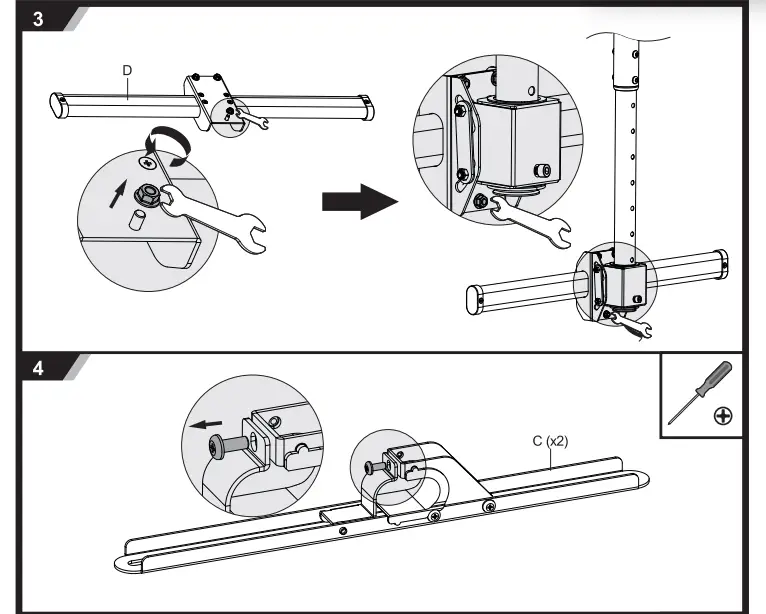 3

D

4

C (x2)