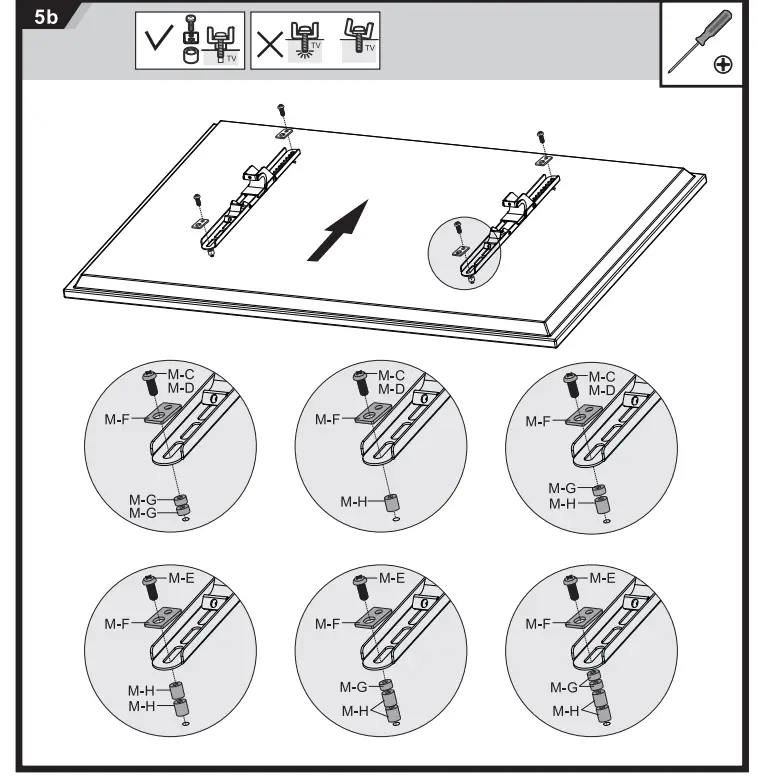 5b

TV

TV

TV

M-C
M-D
M-F
M-G
M-G

M-C
M-D
M-F
M-H

M-C
M-D
M-F
M-G
M-H

M-E
M-F
M-H
M-H

M-E
M-F
M-G
M-H

M-E
M-F
M-G
M-H