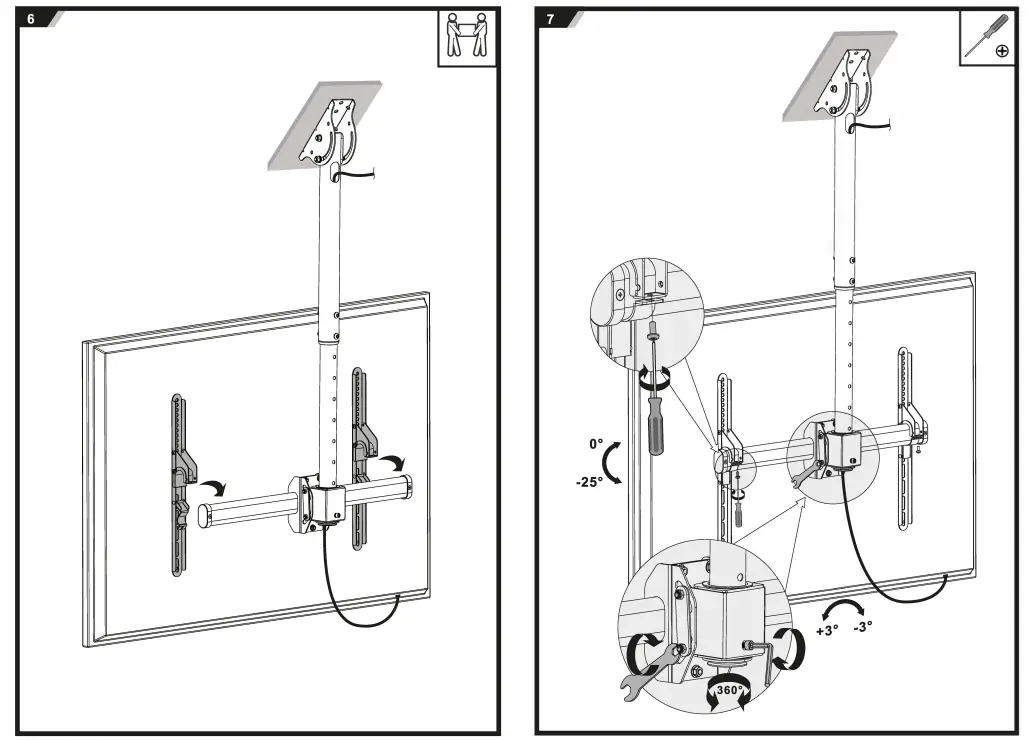 6

7

0°

-25°

+3°

-3°

360°