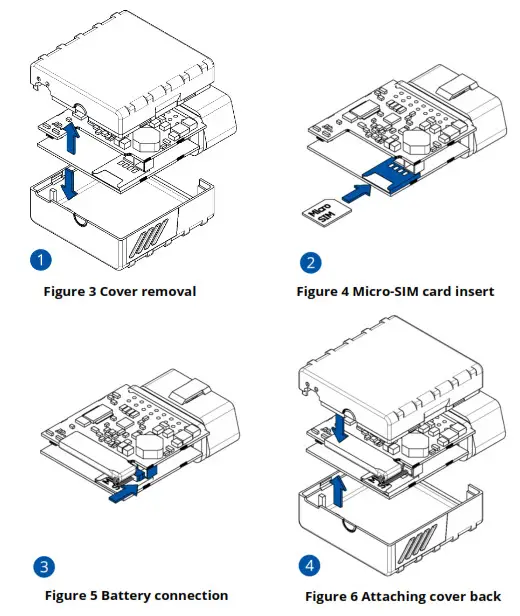 1

Figure 3 Cover removal

Micro SIM

2

Figure 4 Micro-SIM card insert

3

Figure 5 Battery connection

4

Figure 6 Attaching cover back