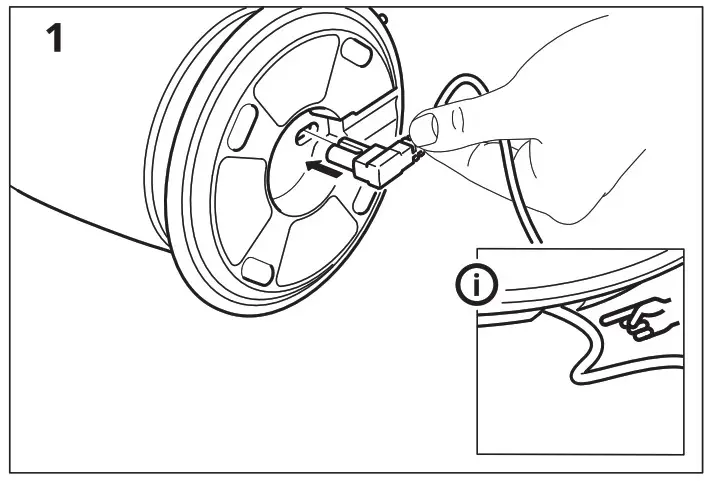 1

i