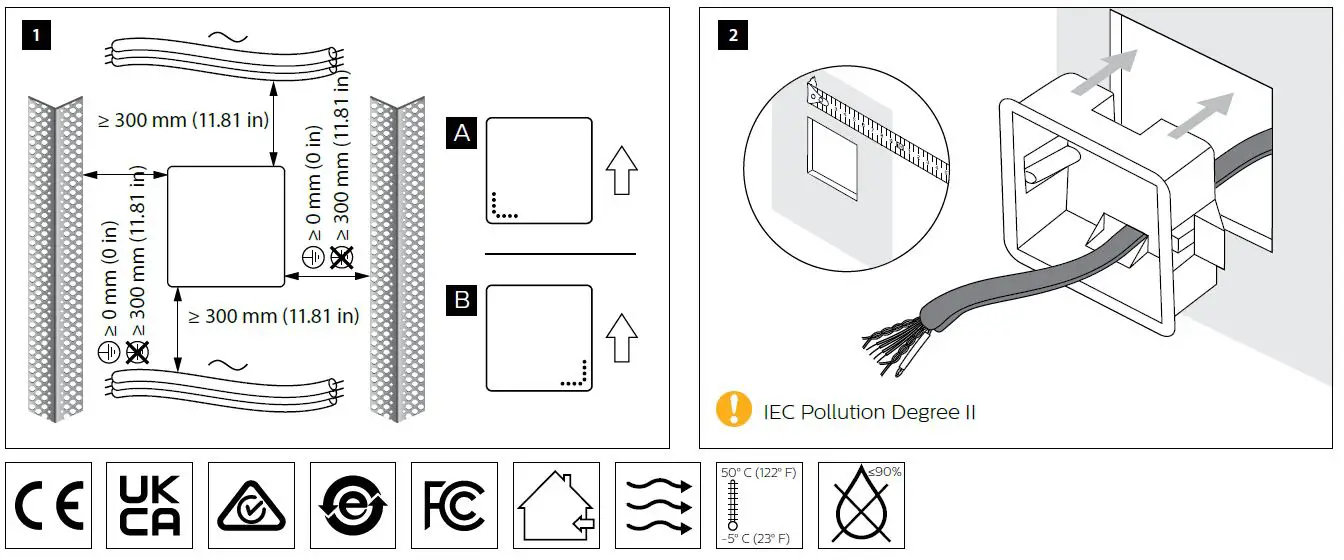 1

≥ 300 mm (11.81 in)

≥ 0 mm (0 in)
≥ 300 mm (11.81 in)

≥ 0 mm (0 in)
≥ 300 mm (11.81 in)

≥ 300 mm (11.81 in)

A

B

2

IEC Pollution Degree II

CE

UK CA

FC

50° C (122° F)

-5° C (23° F)

≤90%