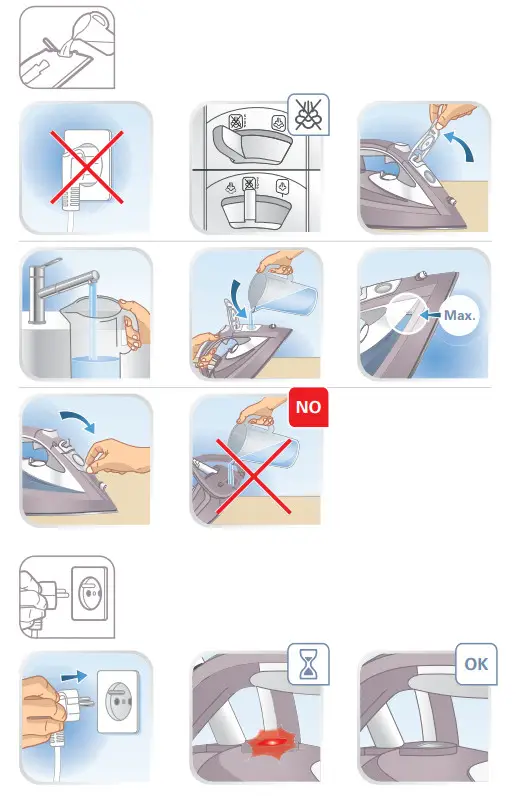 Max.

NO

OK