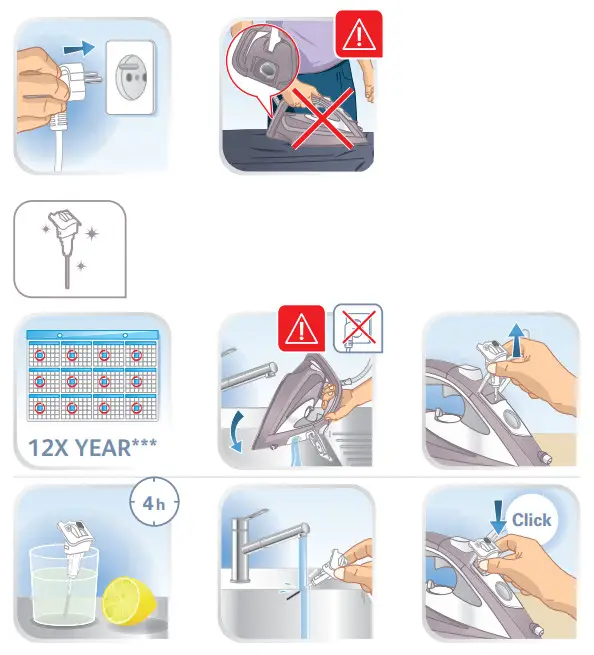 12X YEAR***

4h

Click