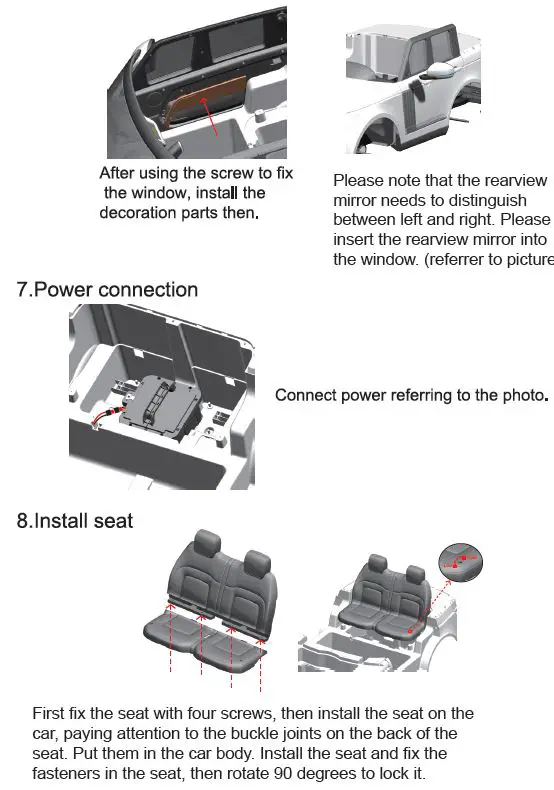 After using the screw to fix the window, install the decoration parts then.

Please note that the rearview mirror needs to distinguish between left and right. Please insert the rearview mirror into the window. (referrer to picture

7.Power connection

Connect power referring to the photo.

8.Install seat

First fix the seat with four screws, then install the seat on the car, paying attention to the buckle joints on the back of the seat. Put them in the car body. Install the seat and fix the fasteners in the seat, then rotate 90 degrees to lock it.