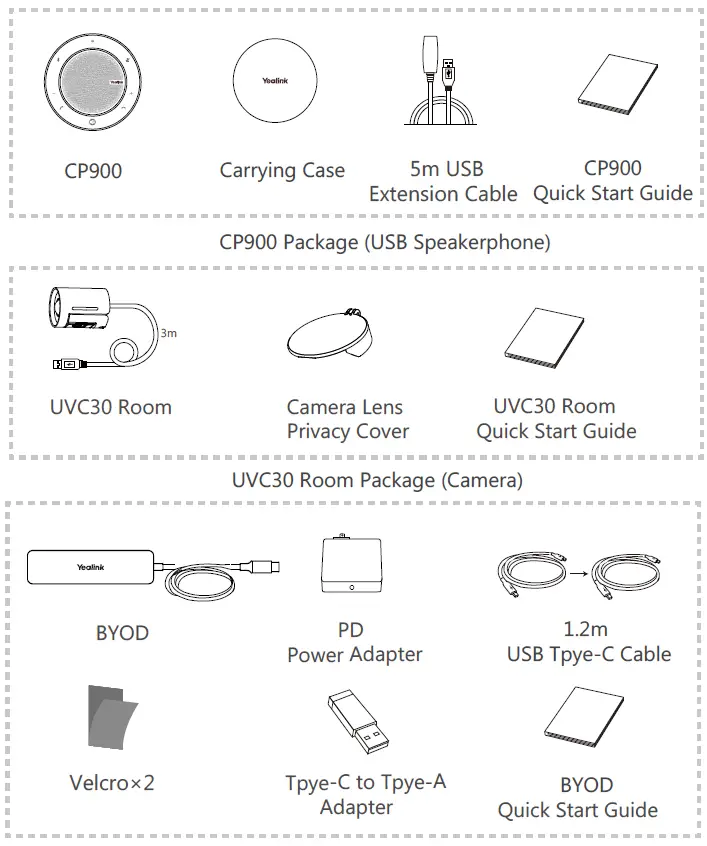 Yealink

CP900

Carrying Case

5m USB Extension Cable

CP900 Quick Start Guide

CP900 Package (USB Speakerphone)

3m

UVC30 Room

Camera Lens Privacy Cover

UVC30 Room Quick Start Guide

UVC30 Room Package (Camera)

Yealink

BYOD

PD Power Adapter

1.2m USB Tpye-C Cable

Velcro×2

Tpye-C to Tpye-A Adapter

BYOD Quick Start Guide